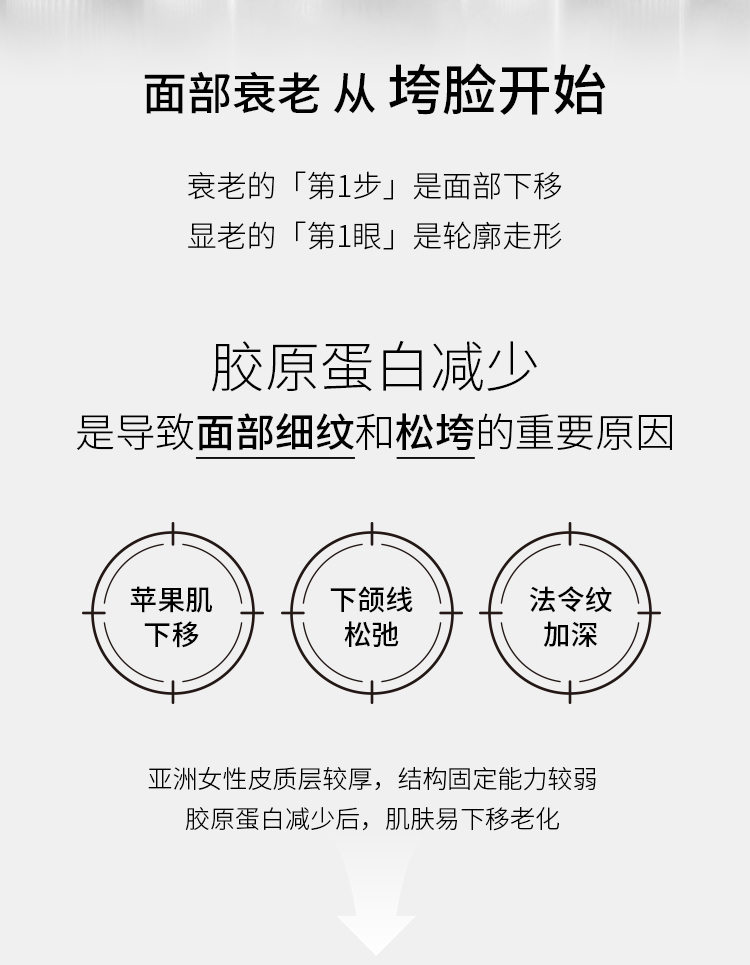 面部衰老 从 垮脸开始

衰老的「第1步」是面部下移
显老的「第1眼」是轮廓走形

胶原蛋白减少
是导致面部细纹和松垮的重要原因

苹果肌
下移

下颌线
松弛

法令纹
加深

亚洲女性皮质层较厚，结构固定能力较弱
胶原蛋白减少后，肌肤易下移老化