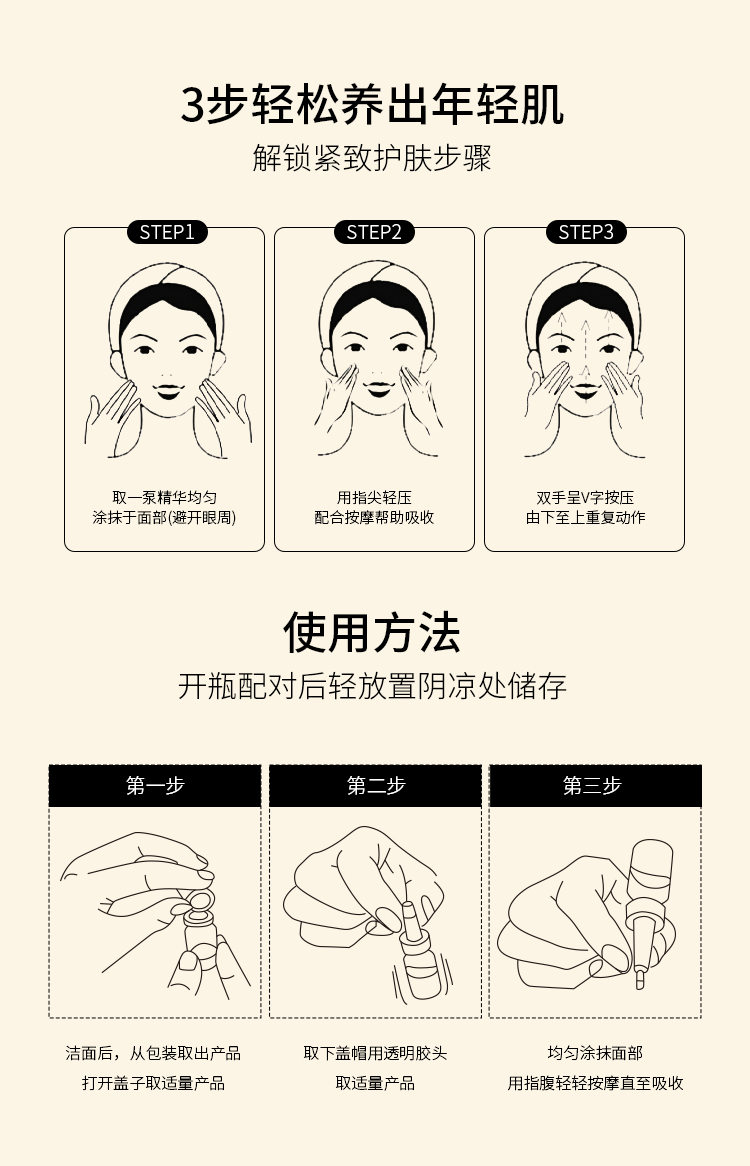 3步轻松养出年轻肌
解锁紧致护肤步骤

STEP1
取一泵精华均匀
涂抹于面部(避开眼周)

STEP2
用指尖轻压
配合按摩帮助吸收

STEP3
双手呈V字按压
由下至上重复动作

使用方法
开瓶配对后轻放置阴凉处储存

第一步
洁面后，从包装取出产品
打开盖子取适量产品

第二步
取下盖帽用透明胶头
取适量产品

第三步
均匀涂抹面部
用指腹轻轻按摩直至吸收